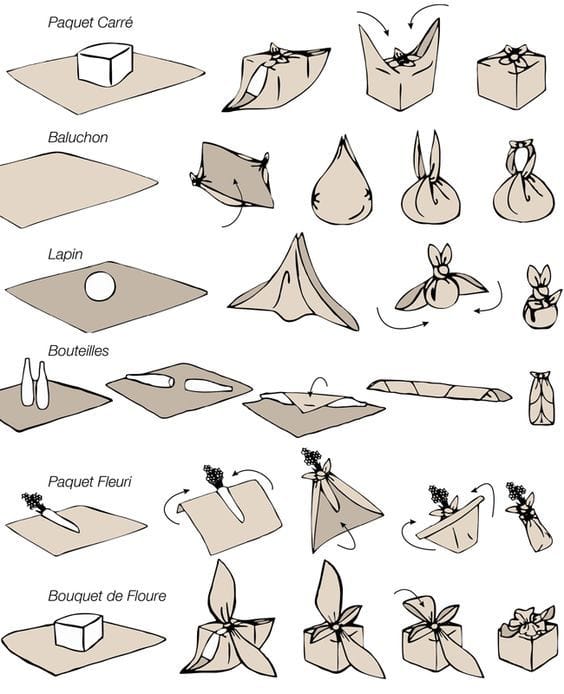 Paquet Carré

Baluchon

Lapin

Bouteilles

Paquet Fleuri

Bouquet de Floure